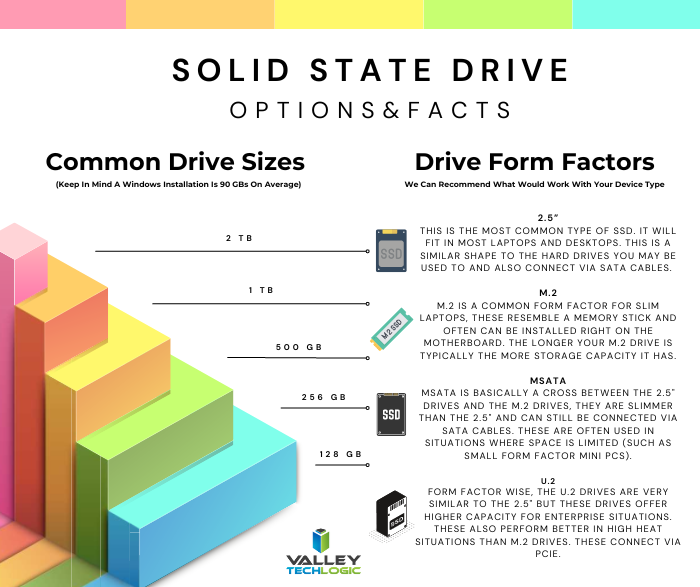 SOLID STATE DRIVE
OPTIONS&FACTS

Common Drive Sizes
(Keep In Mind A Windows Installation Is 90 GBs On Average)

2 TB

1 TB

500 GB

256 GB

128 GB

Drive Form Factors
We Can Recommend What Would Work With Your Device Type

2.5"
THIS IS THE MOST COMMON TYPE OF SSD. IT WILL FIT IN MOST LAPTOPS AND DESKTOPS. THIS IS A SIMILAR SHAPE TO THE HARD DRIVES YOU MAY BE USED TO AND ALSO CONNECT VIA SATA CABLES.

SSD

M.2
M.2 IS A COMMON FORM FACTOR FOR SLIM LAPTOPS, THESE RESEMBLE A MEMORY STICK AND OFTEN CAN BE INSTALLED RIGHT ON THE MOTHERBOARD. THE LONGER YOUR M.2 DRIVE IS TYPICALLY THE MORE STORAGE CAPACITY IT HAS.

M.2 SSD

MSATA
MSATA IS BASICALLY A CROSS BETWEEN THE 2.5" DRIVES AND THE M.2 DRIVES, THEY ARE SLIMMER THAN THE 2.5" AND CAN STILL BE CONNECTED VIA SATA CABLES. THESE ARE OFTEN USED IN SITUATIONS WHERE SPACE IS LIMITED (SUCH AS SMALL FORM FACTOR MINI PCS).

SSD

U.2
FORM FACTOR WISE, THE U.2 DRIVES ARE VERY SIMILAR TO THE 2.5" BUT THESE DRIVES OFFER HIGHER CAPACITY FOR ENTERPRISE SITUATIONS. THESE ALSO PERFORM BETTER IN HIGH HEAT SITUATIONS THAN M.2 DRIVES. THESE CONNECT VIA PCIE.

SSD

VALLEY
TECHLOGIC