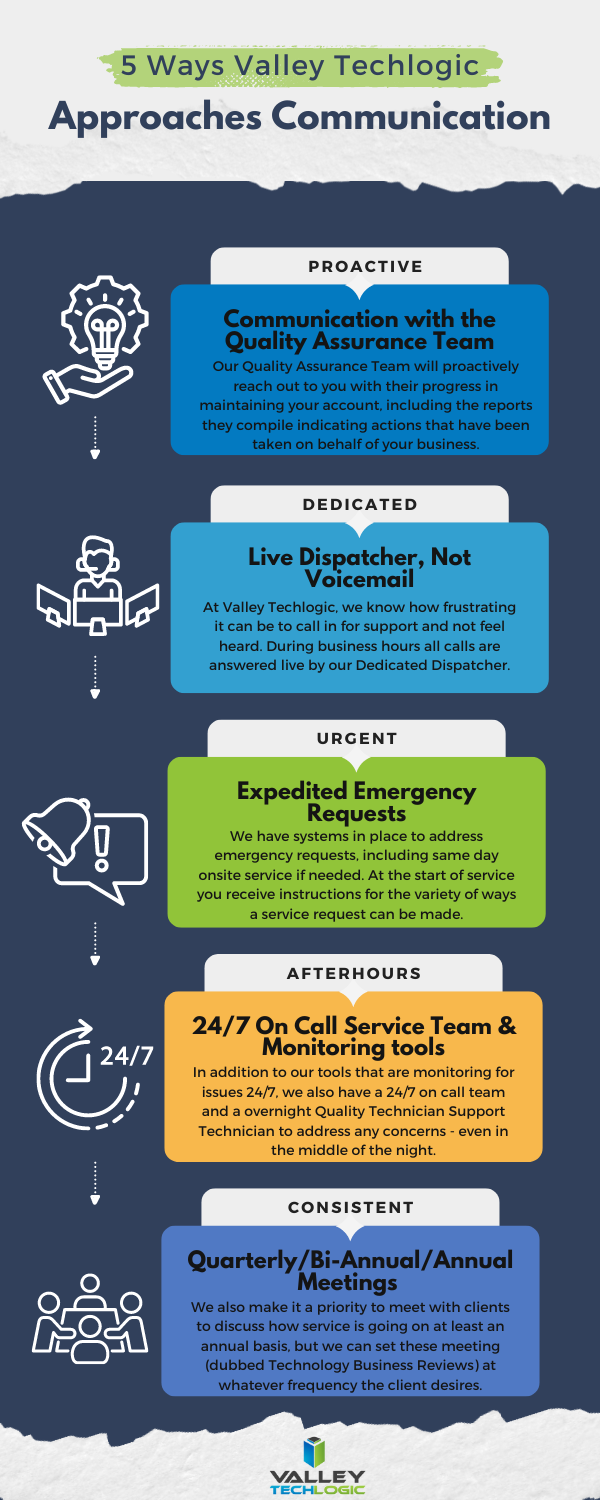 5 Ways Valley Techlogic

Approaches Communication

PROACTIVE

Communication with the Quality Assurance Team

Our Quality Assurance Team will proactively reach out to you with their progress in maintaining your account, including the reports they compile indicating actions that have been taken on behalf of your business.

DEDICATED

Live Dispatcher, Not Voicemail

At Valley Techlogic, we know how frustrating it can be to call in for support and not feel heard. During business hours all calls are answered live by our Dedicated Dispatcher.

URGENT

Expedited Emergency Requests

We have systems in place to address emergency requests, including same day onsite service if needed. At the start of service you receive instructions for the variety of ways a service request can be made.

AFTERHOURS

24/7

24/7 On Call Service Team & Monitoring tools

In addition to our tools that are monitoring for issues 24/7, we also have a 24/7 on call team and a overnight Quality Technician Support Technician to address any concerns - even in the middle of the night.

CONSISTENT

Quarterly/Bi-Annual/Annual Meetings

We also make it a priority to meet with clients to discuss how service is going on at least an annual basis, but we can set these meeting (dubbed Technology Business Reviews) at whatever frequency the client desires.

VALLEY TECHLOGIC